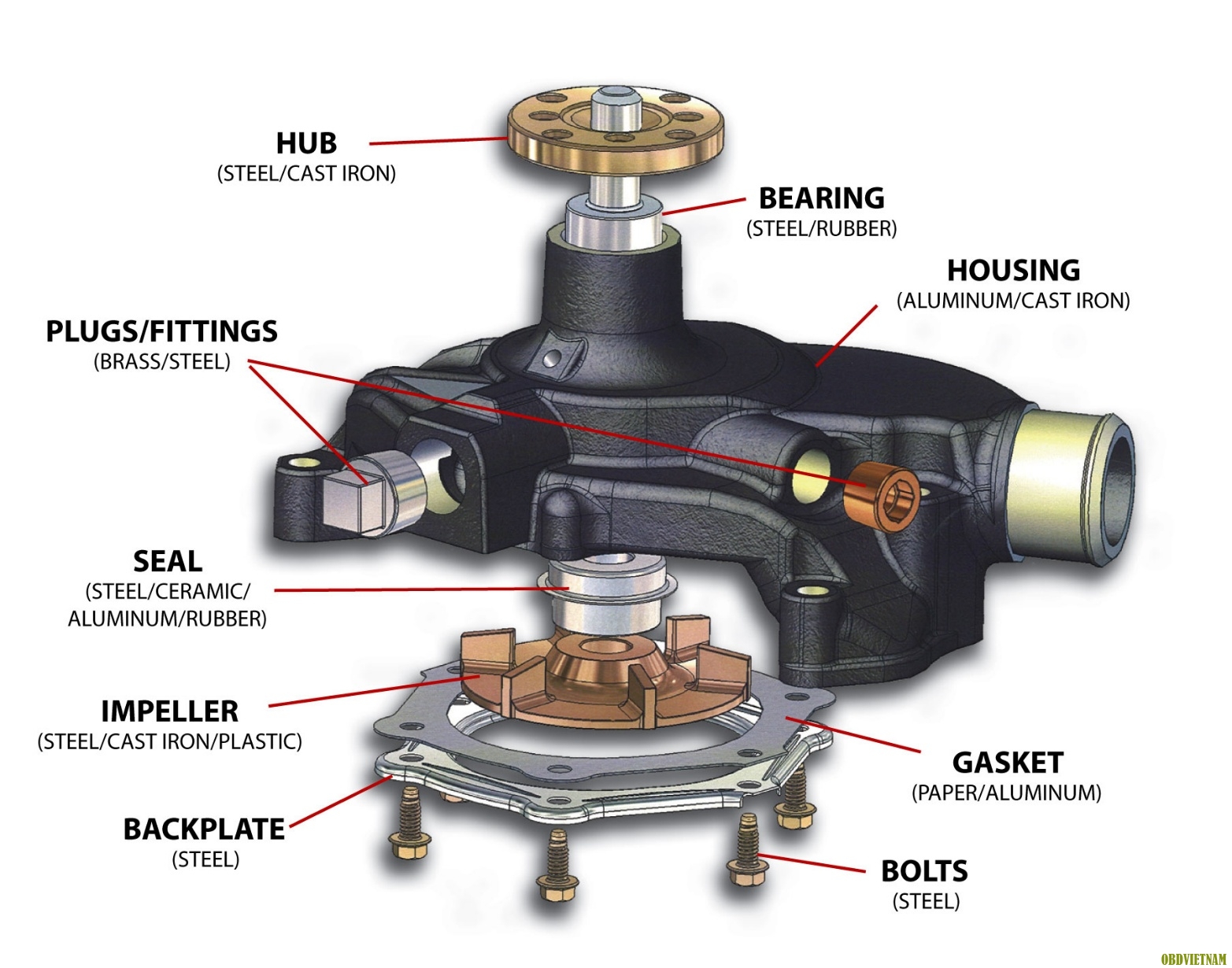 HUB
(STEEL/CAST IRON)

BEARING
(STEEL/RUBBER)

HOUSING
(ALUMINUM/CAST IRON)

PLUGS/FITTINGS
(BRASS/STEEL)

SEAL
(STEEL/CERAMIC/ALUMINUM/RUBBER)

IMPELLER
(STEEL/CAST IRON/PLASTIC)

GASKET
(PAPER/ALUMINUM)

BACKPLATE
(STEEL)

BOLTS
(STEEL)

OBDVIETNAM